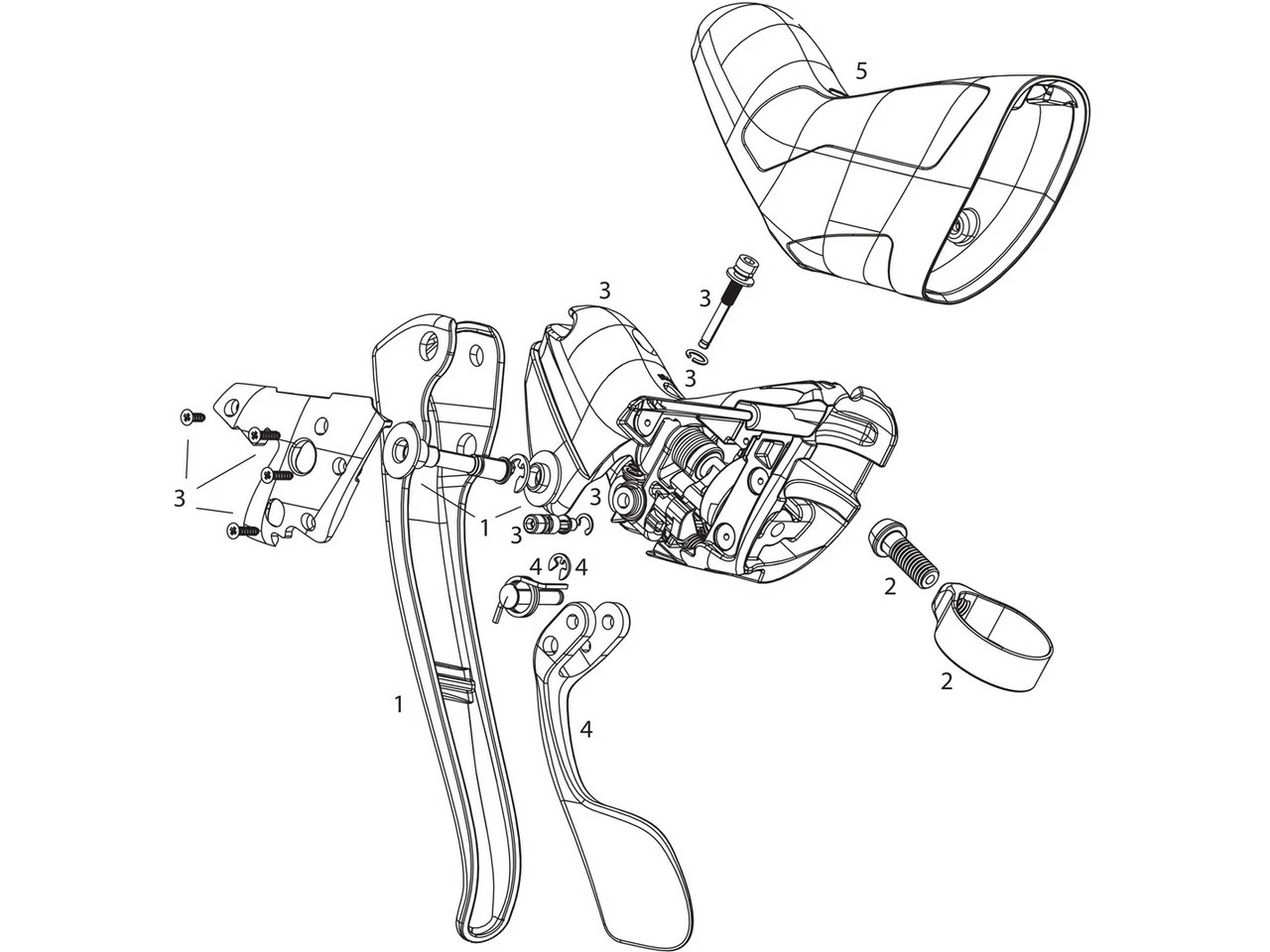 5
3
3
3
3
3
1
3
4
4
2
2
1
4