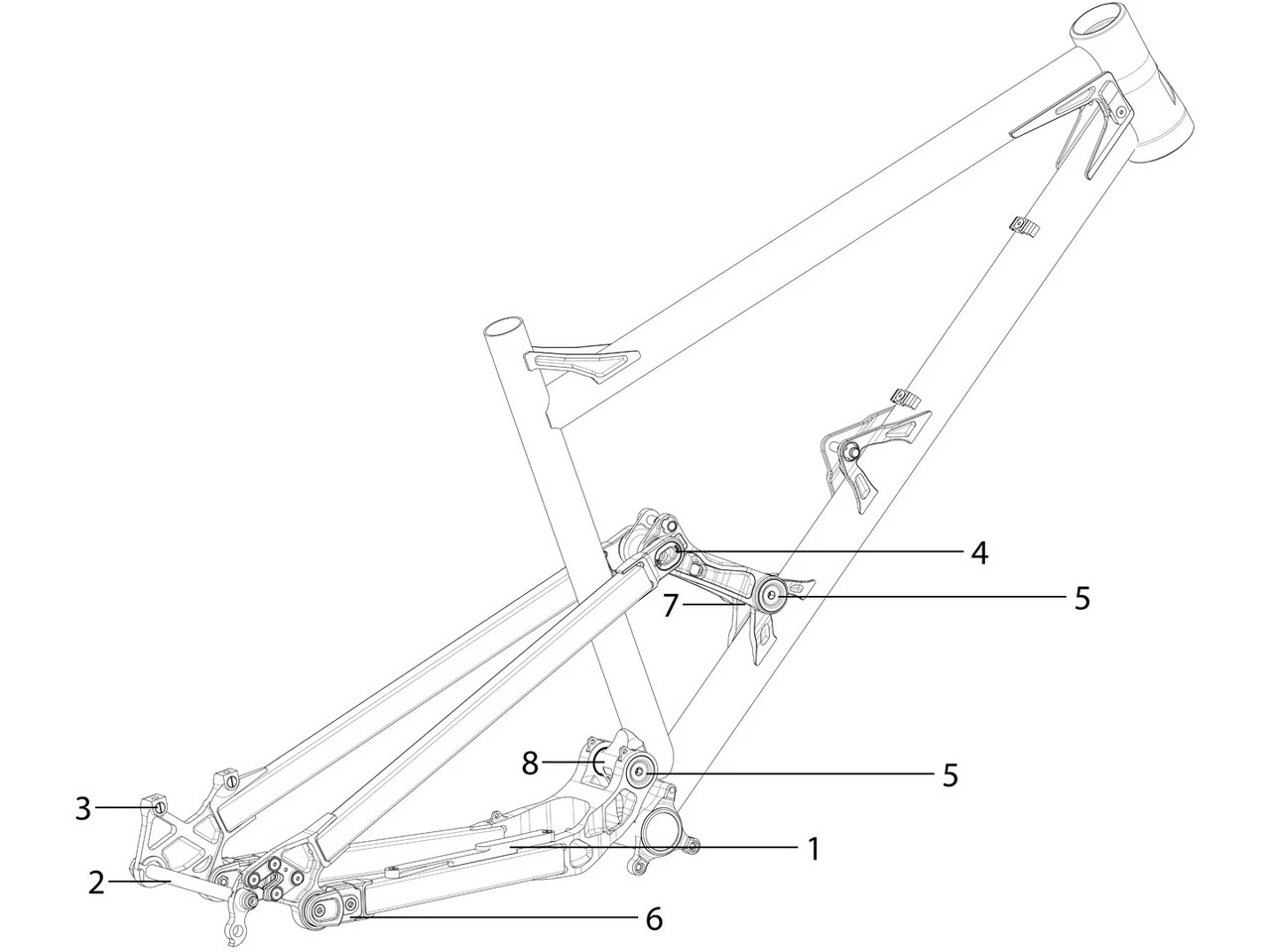 4
7
5
8
5
3
1
2
6